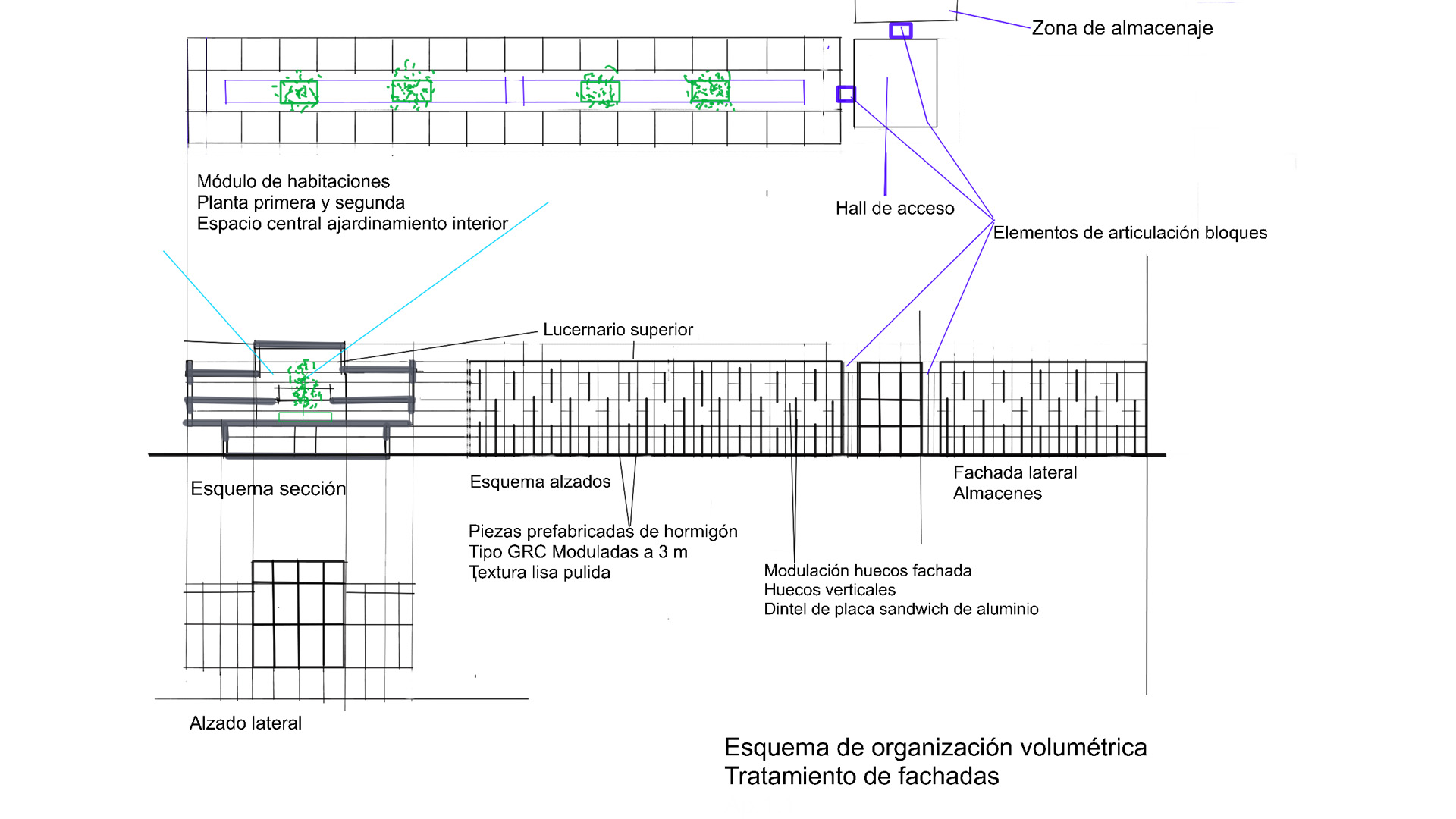 Zona de almacenaje

Módulo de habitaciones
Planta primera y segunda
Espacio central ajardinamiento interior

Hall de acceso

Elementos de articulación bloques

Lucernario superior

Esquema sección

Esquema alzados

Fachada lateral
Almacenes

Piezas prefabricadas de hormigón
Tipo GRC Moduladas a 3 m
Textura lisa pulida

Modulación huecos fachada
Huecos verticales
Dintel de placa sandwich de aluminio

Alzado lateral

Esquema de organización volumétrica
Tratamiento de fachadas